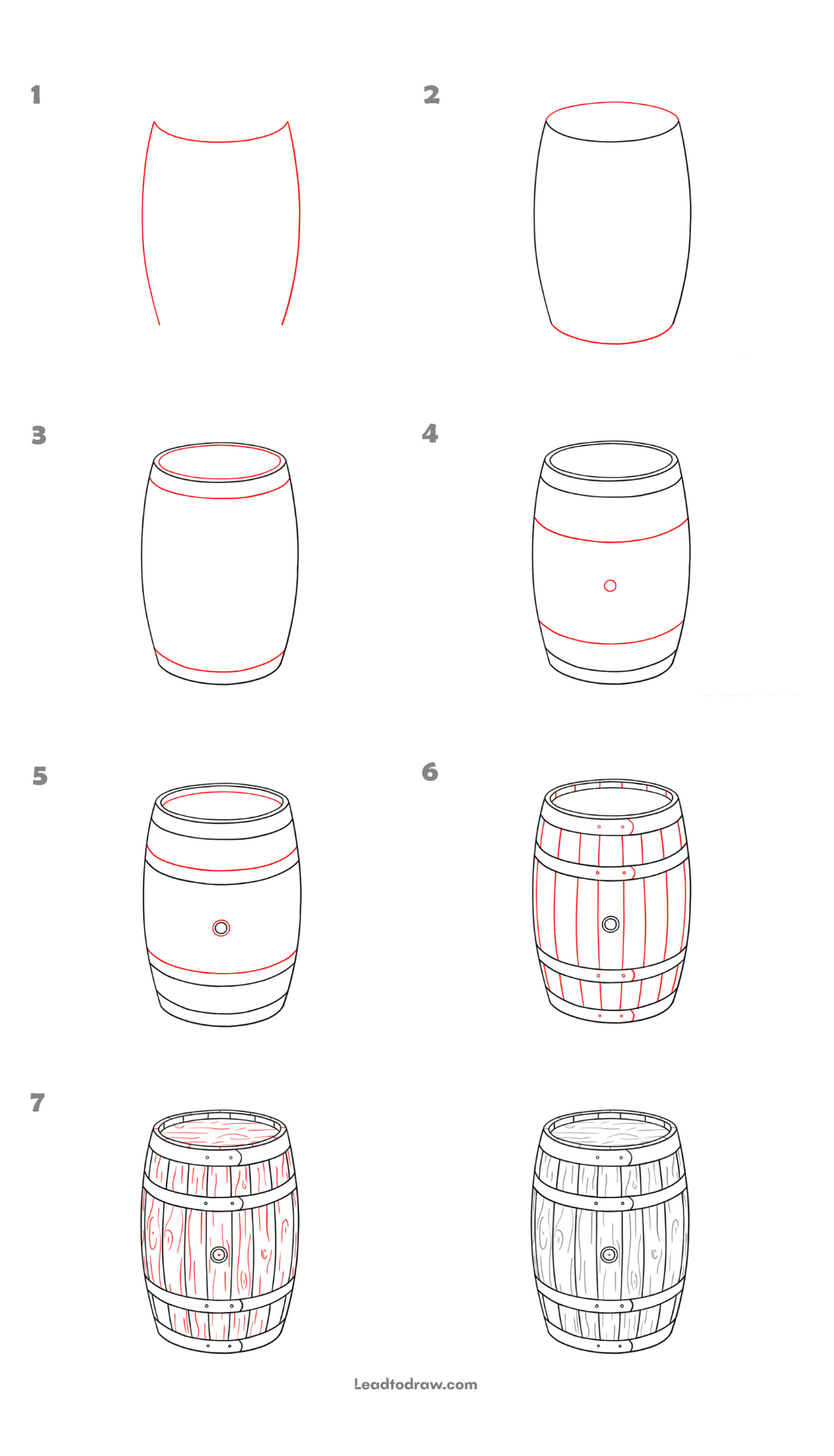 1

2

3

4

5

6

7

Leadtodraw.com